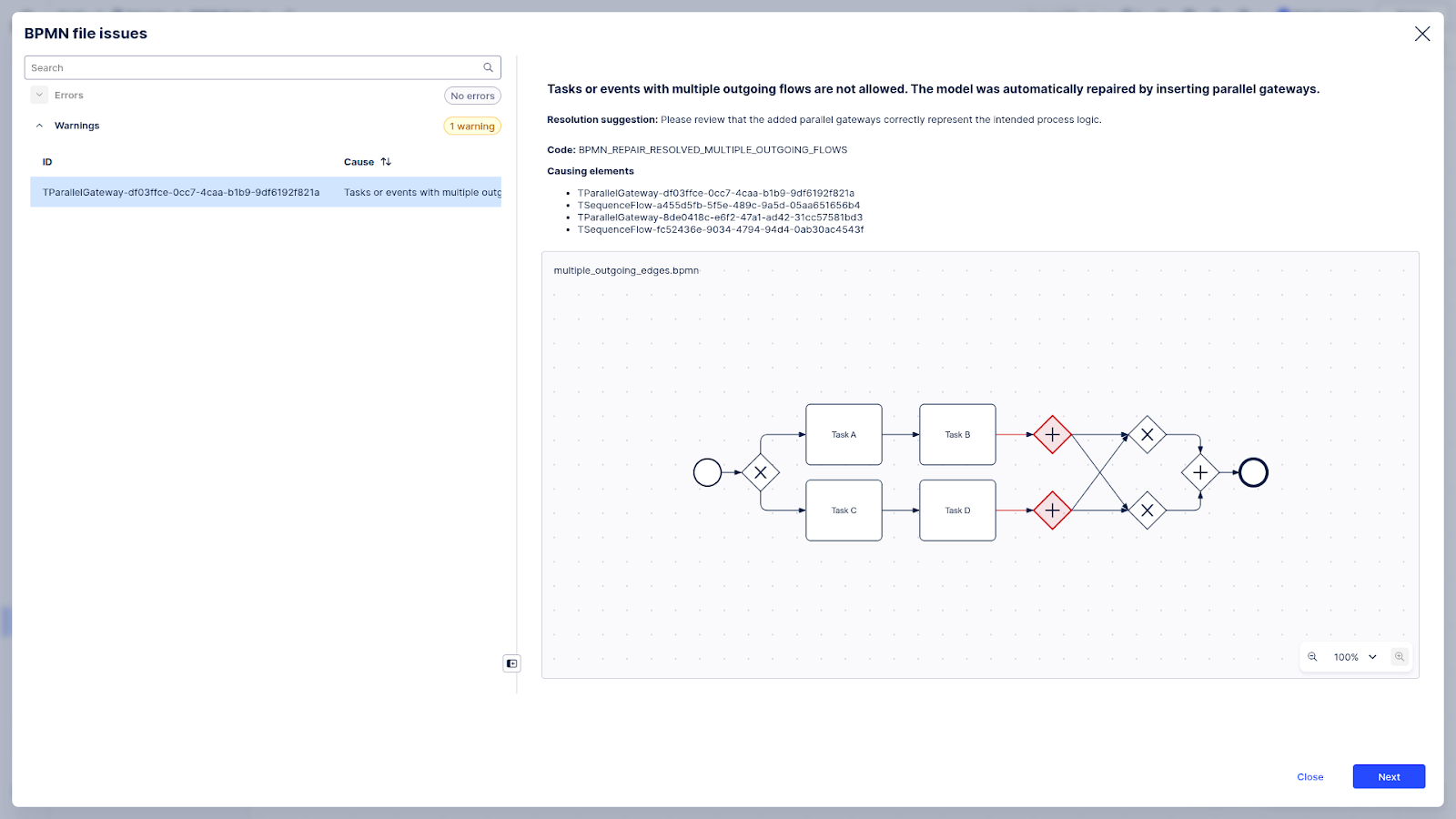 BPMN file issues

Search

Errors
No errors

Warnings
1 warning

| ID | Cause |
|---|---|
| TParallelGateway-df03ffce-0cc7-4caa-b1b9-9df6192f821a | Tasks or events with multiple outg |

Tasks or events with multiple outgoing flows are not allowed. The model was automatically repaired by inserting parallel gateways.

Resolution suggestion: Please review that the added parallel gateways correctly represent the intended process logic.

Code: BPMN_REPAIR_RESOLVED_MULTIPLE_OUTGOING_FLOWS

Causing elements

- TParallelGateway-df03ffce-0cc7-4caa-b1b9-9df6192f821a
- TSequenceFlow-a455d5fb-5f5e-489c-9a5d-05aa651656b4
- TParallelGateway-8de0418c-e6f2-47a1-ad42-31cc57581bd3
- TSequenceFlow-fc52436e-9034-4794-94d4-0ab30ac4543f

multiple_outgoing_edges.bpmn

Task A
Task B
Task C
Task D

100%

Close
Next